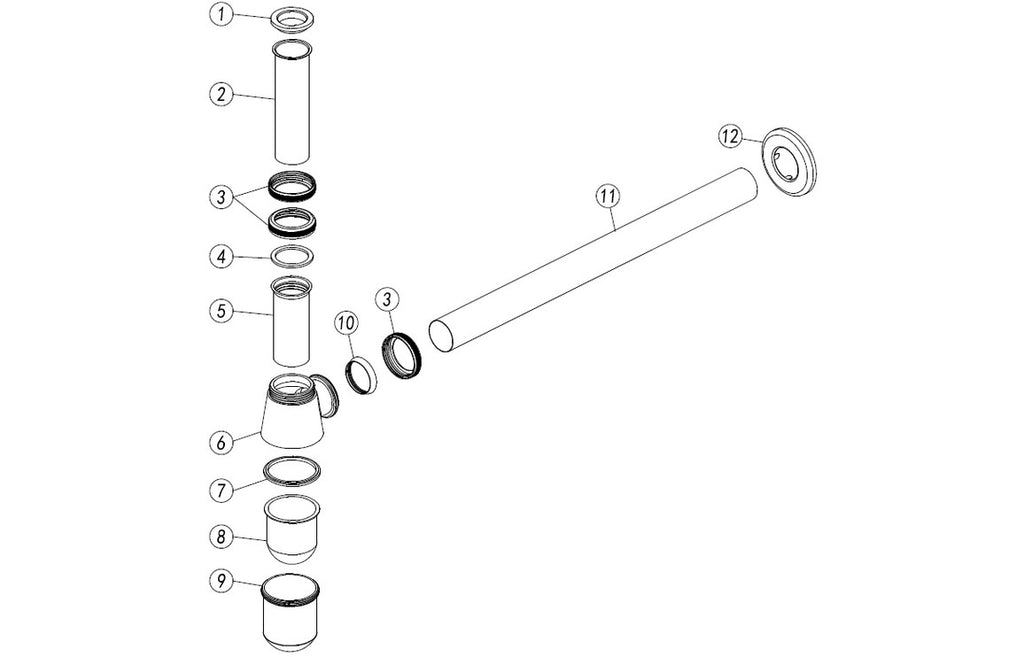 1
2
3
4
5
6
7
8
9
10
3
11
12