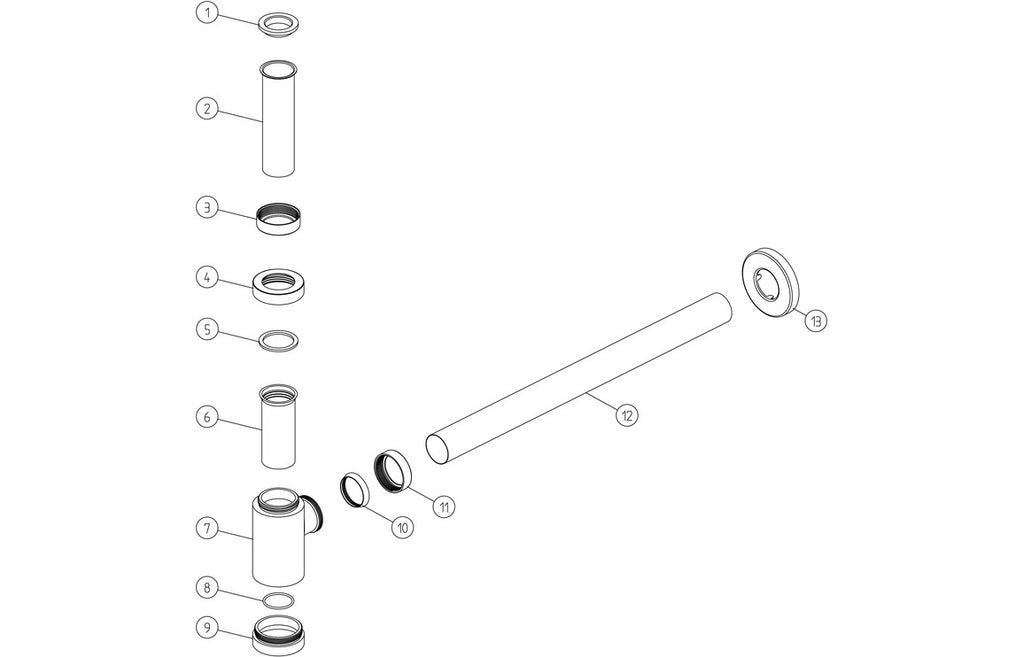 1
2
3
4
5
6
7
8
9
10
11
12
13