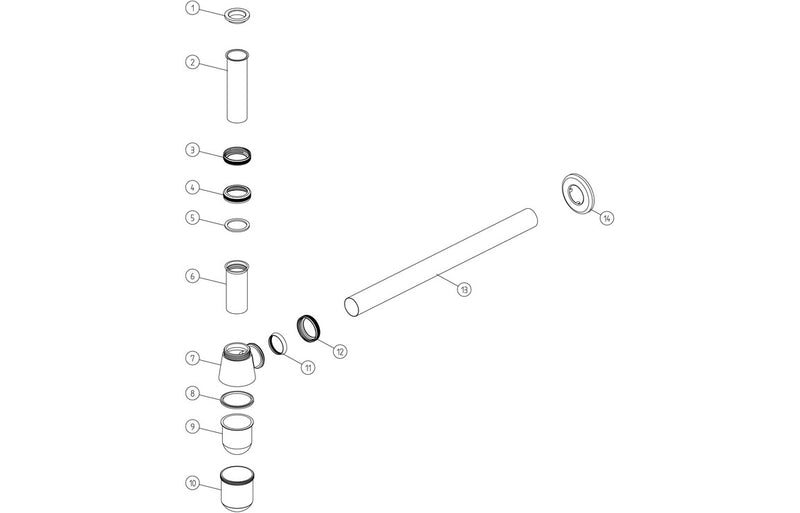 1
2
3
4
5
6
7
8
9
10
11
12
13
14