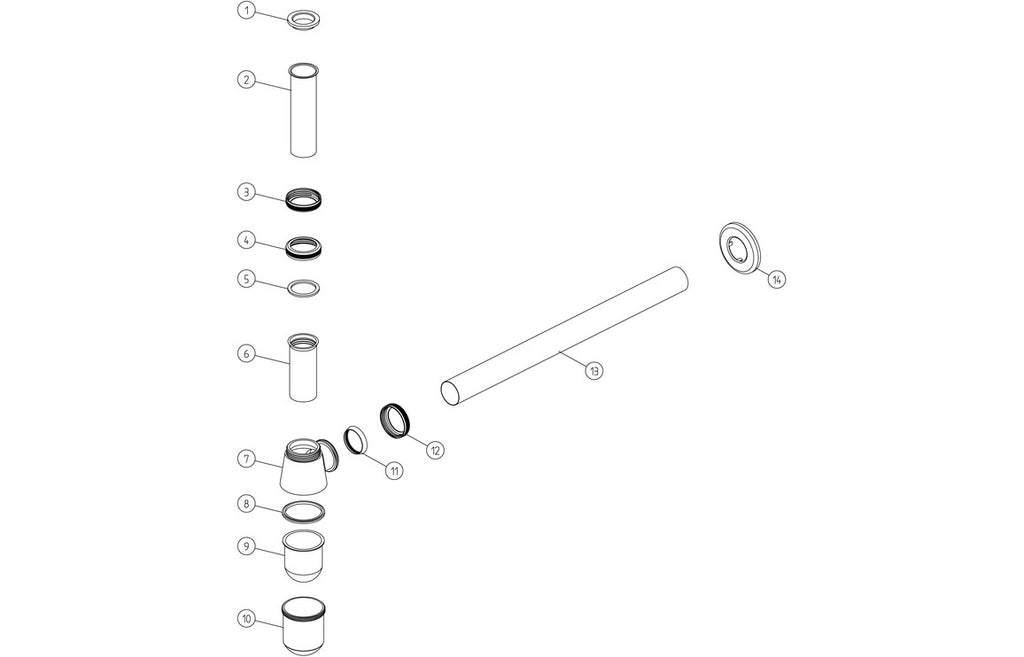 1
2
3
4
5
6
7
8
9
10
11
12
13
14