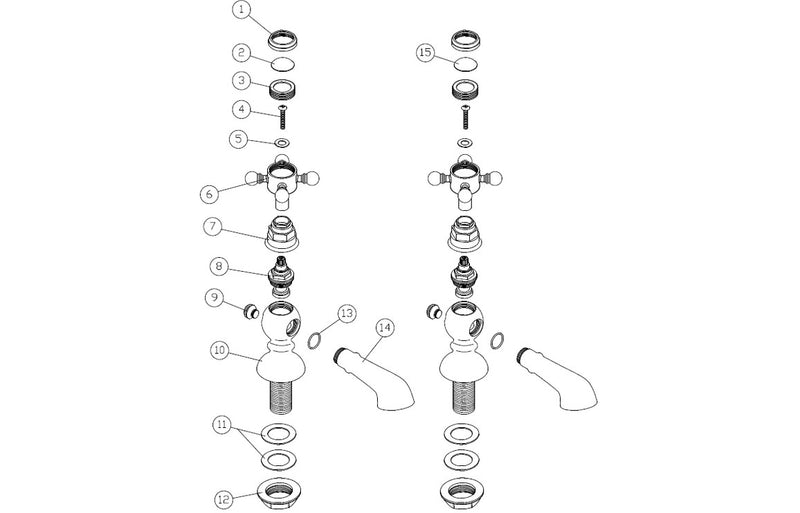 1
2
3
4
5
6
7
8
9
10
11
12
13
14
15