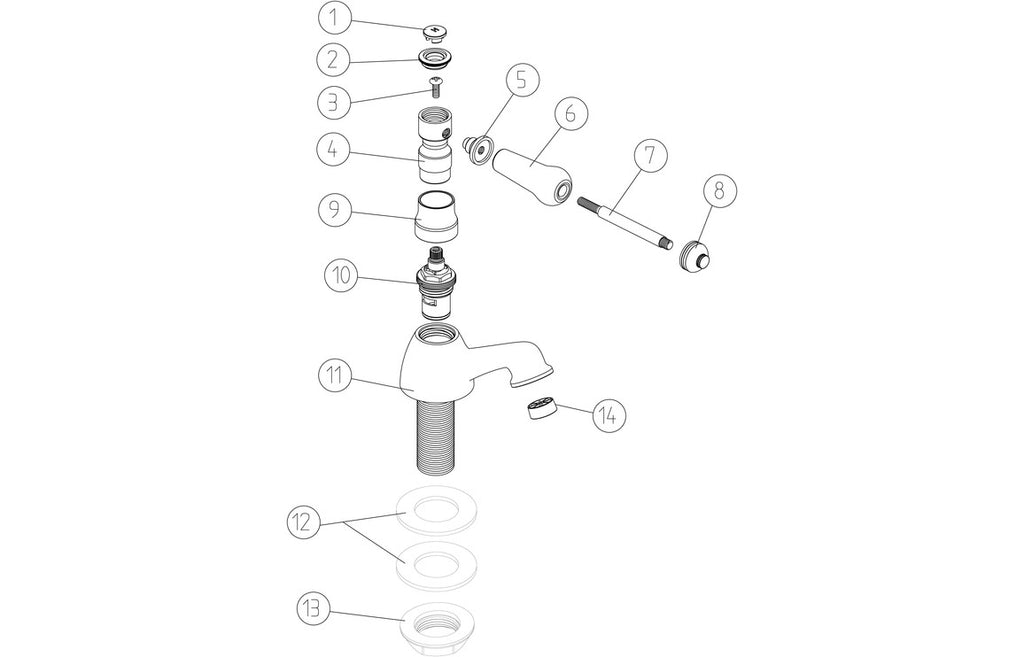 1
2
3
4
5
6
7
8
9
10
11
14
12
13