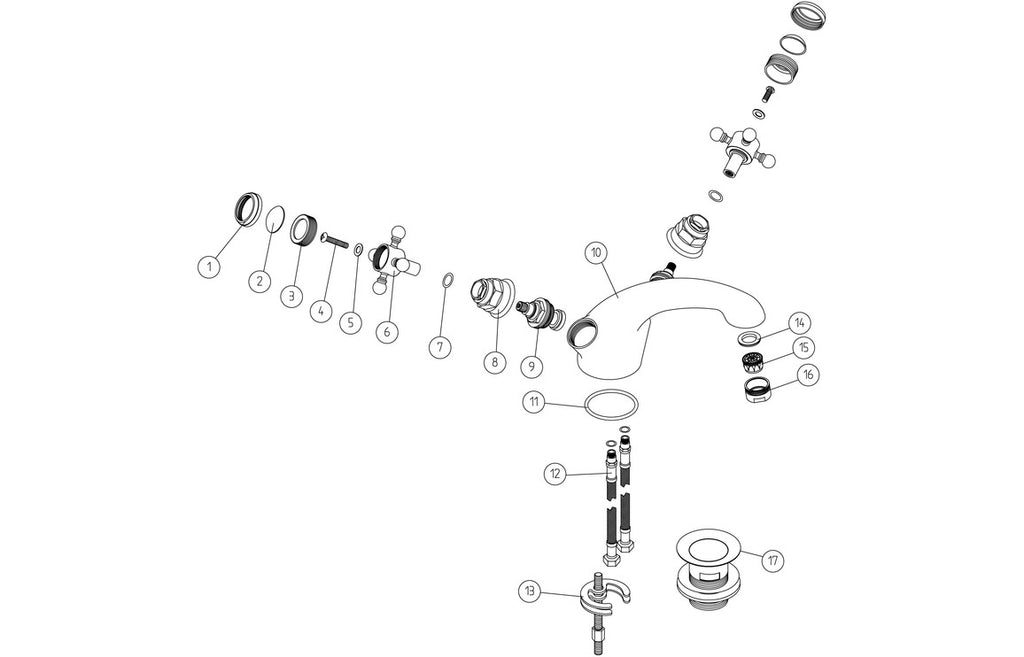 1
2
3
4
5
6
7
8
9
10
11
12
13
14
15
16
17