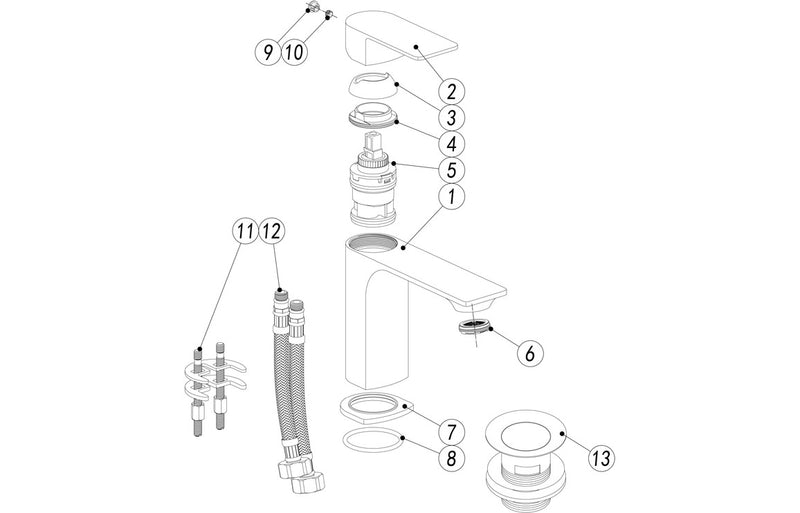 9 10
2
3
4
5
1
11 12
6
7
8
13