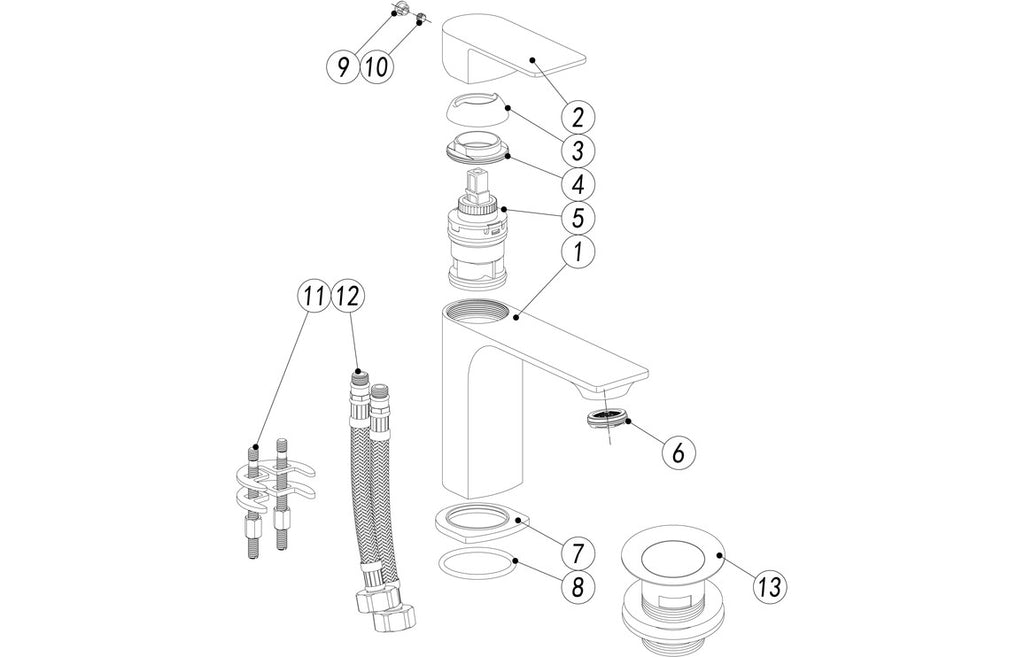 9 10
2
3
4
5
1
11 12
6
7
8
13