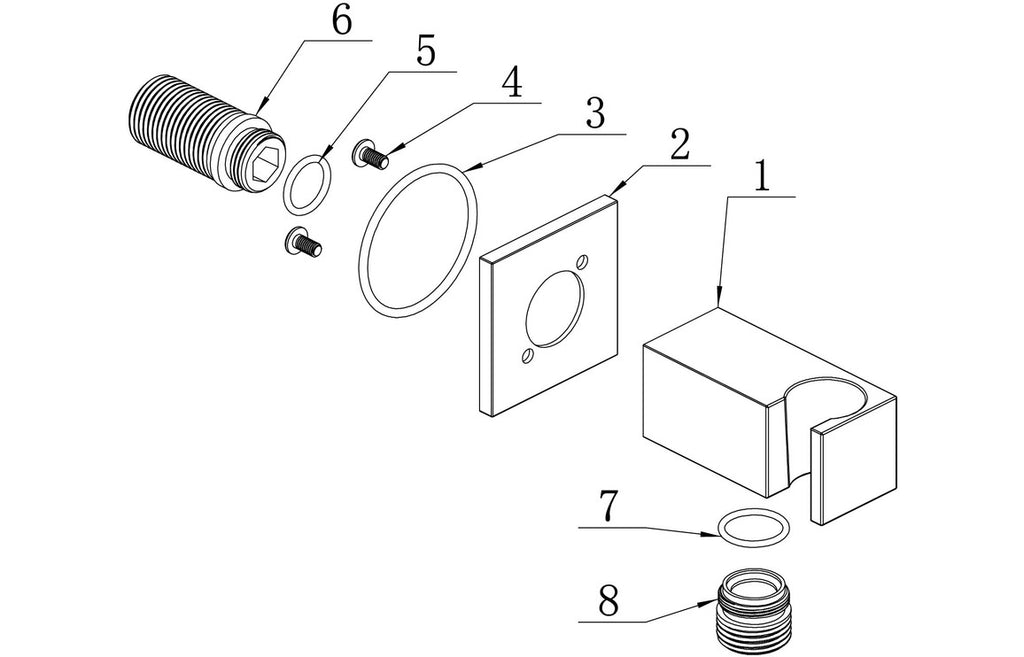 6
5
4
3
2
1
7
8