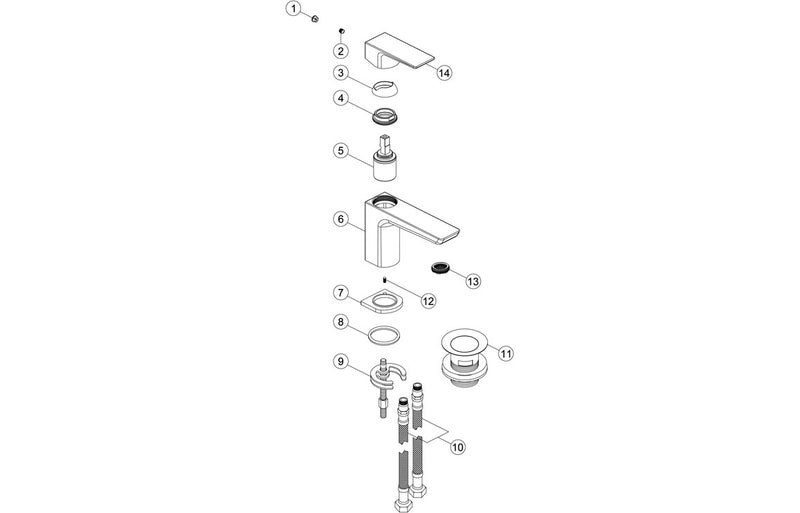 1
2
14
3
4
5
6
13
12
7
8
11
9
10